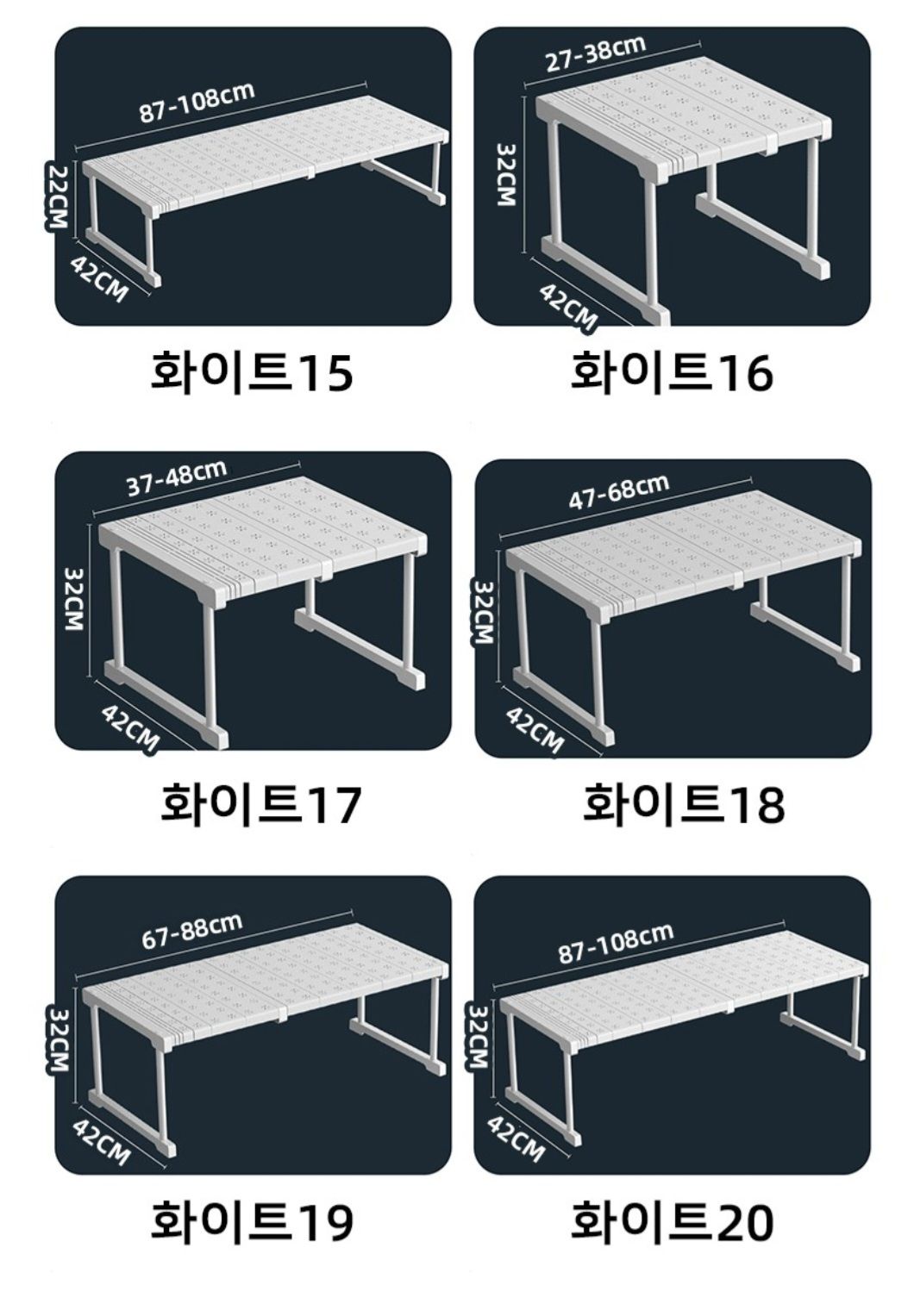 87-108cm
22CM
42CM
화이트15

27-38cm
32CM
42CM
화이트16

37-48cm
32CM
42CM
화이트17

47-68cm
32CM
42CM
화이트18

67-88cm
32CM
42CM
화이트19

87-108cm
32CM
42CM
화이트20