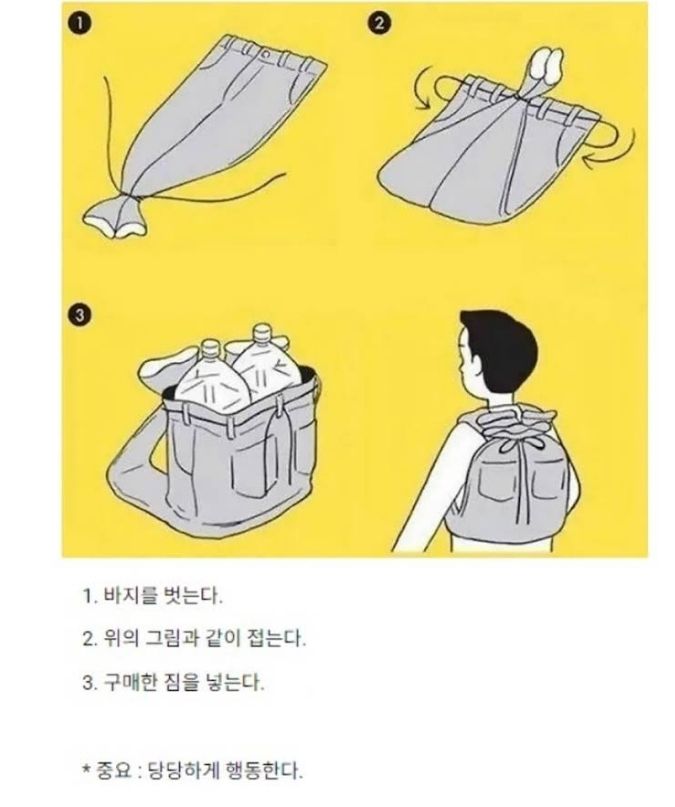 1

2

3

1. 바지를 벗는다.

2. 위의 그림과 같이 접는다.

3. 구매한 짐을 넣는다.

* 중요 : 당당하게 행동한다.